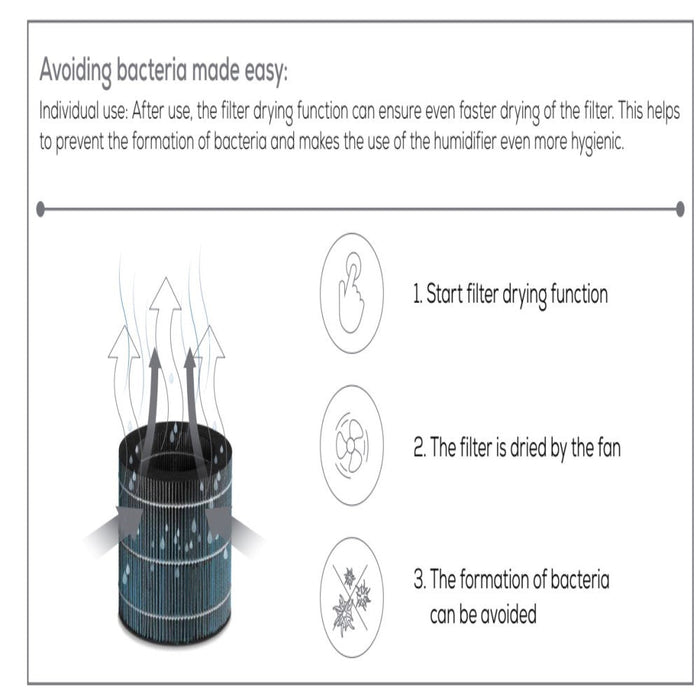 Avoiding bacteria made easy:

Individual use: After use, the filter drying function can ensure even faster drying of the filter. This helps to prevent the formation of bacteria and makes the use of the humidifier even more hygienic.

1. Start filter drying function

2. The filter is dried by the fan

3. The formation of bacteria can be avoided