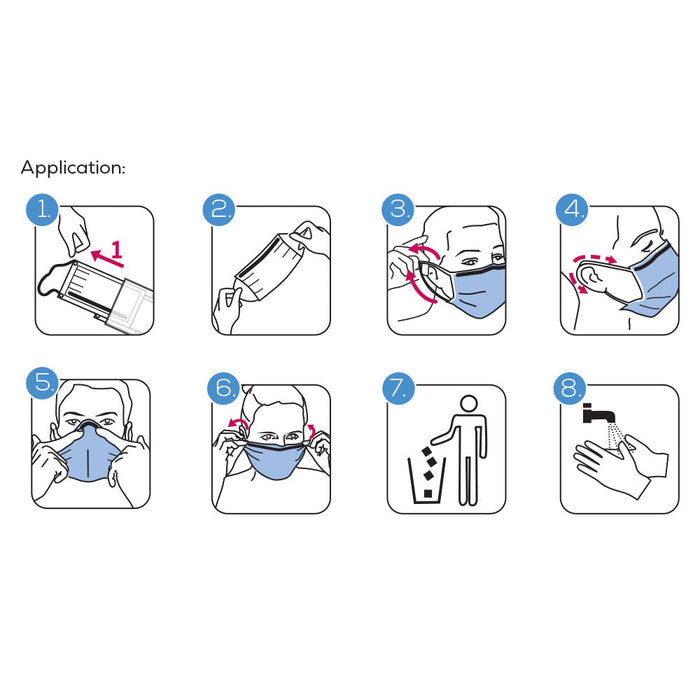 Application:

1.

1

2.

3.

4.

5.

6.

7.

8.